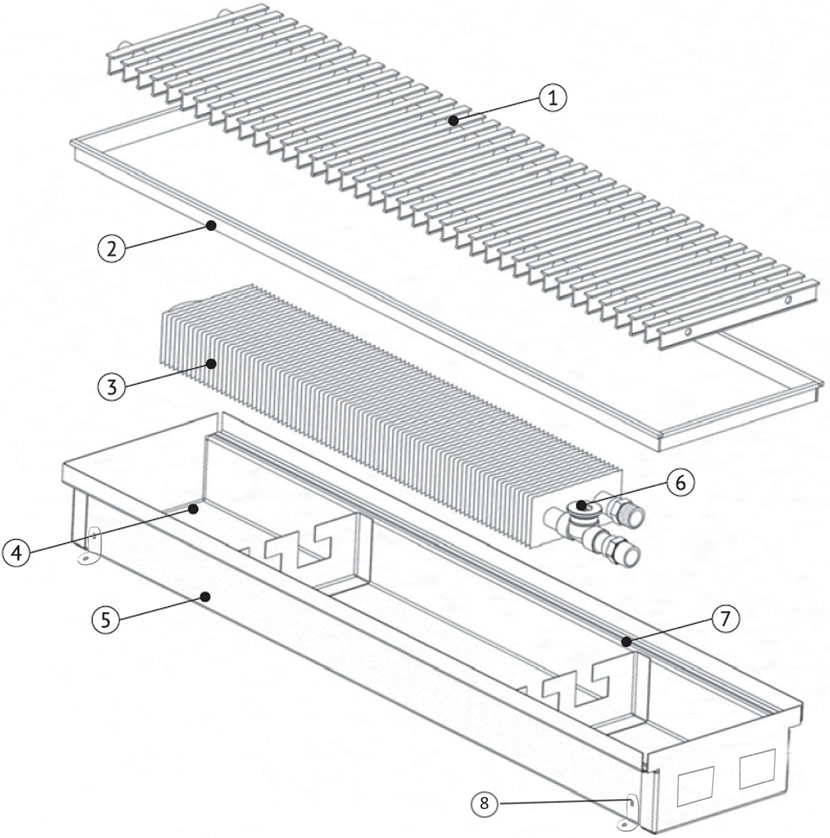 1
2
3
6
4
5
7
8