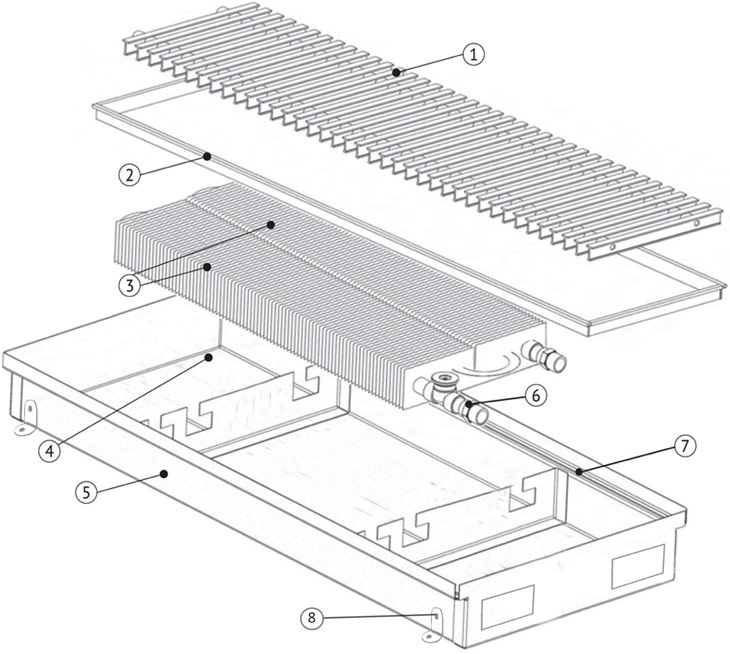 1
2
3
4
5
6
7
8