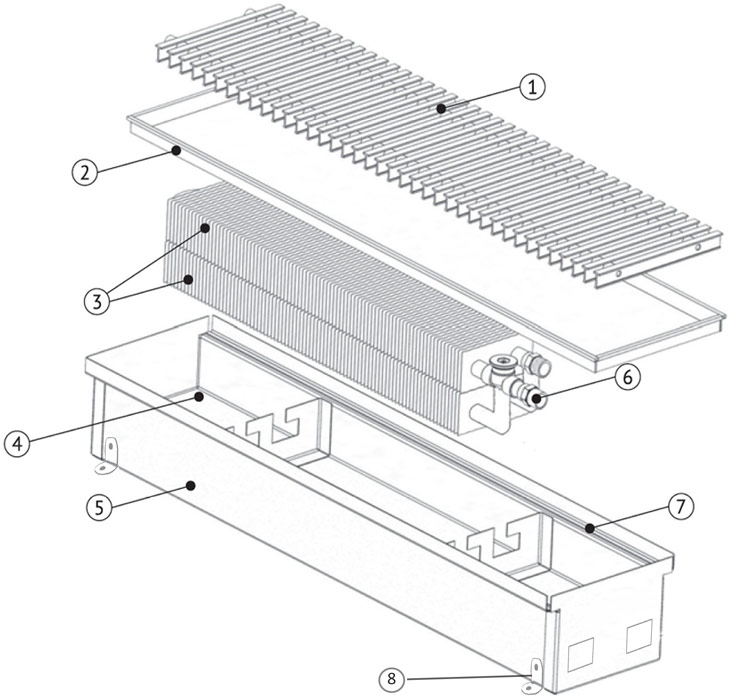 1
2
3
6
4
5
7
8