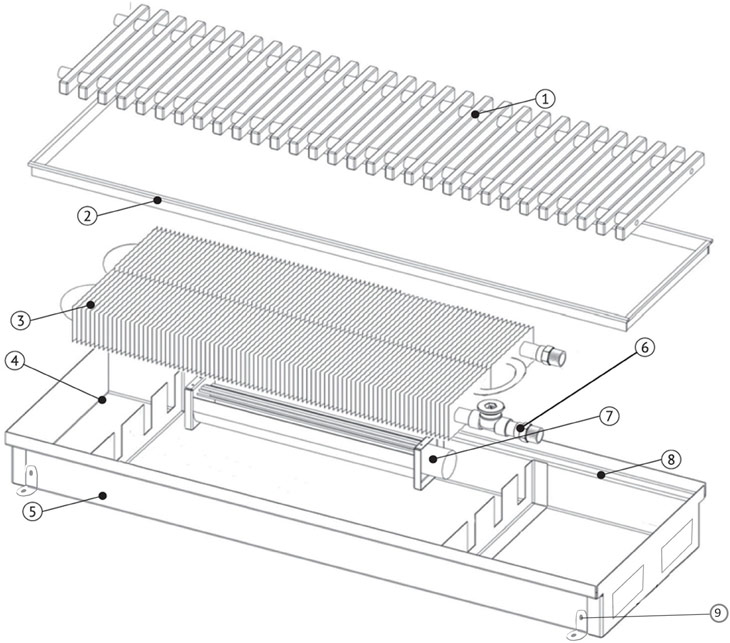 1
2
3
4
5
6
7
8
9